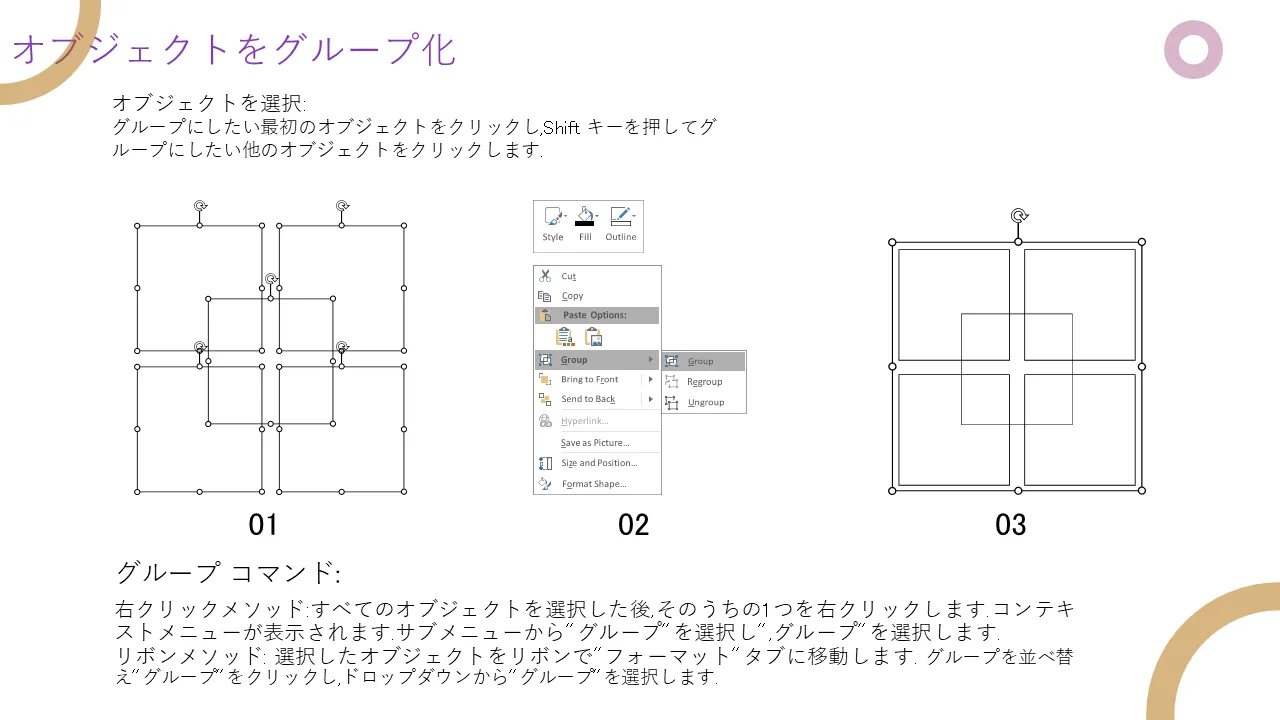 オブジェクトをグループ化

オブジェクトを選択:
グループにしたい最初のオブジェクトをクリックし,Shift キーを押してグループにしたい他のオブジェクトをクリックします.

Style Fill Outline

Cut
Copy
Paste Options:
Group
Bring to Front
Send to Back
Hyperlink...
Save as Picture...
Size and Position...
Format Shape...

Group
Regroup
Ungroup

01

02

03

グループ コマンド:

右クリックメソッド:すべてのオブジェクトを選択した後,そのうちの1つを右クリックします.コンテキストメニューが表示されます.サブメニューから"グループ"を選択し",グループ"を選択します.
リボンメソッド: 選択したオブジェクトをリボンで"フォーマット"タブに移動します. グループを並べ替え"グループ"をクリックし,ドロップダウンから"グループ"を選択します.